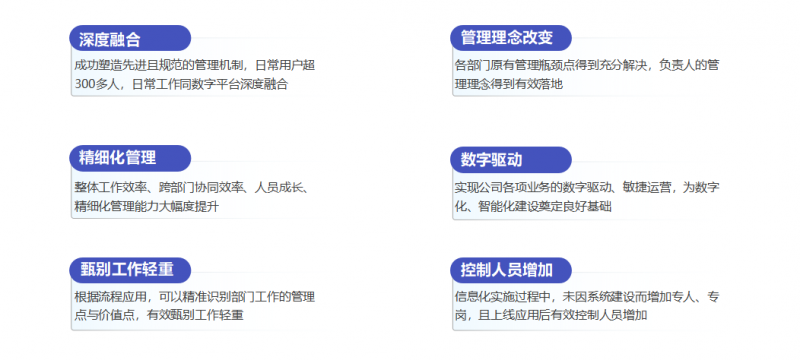 深度融合

成功塑造先进且规范的管理机制，日常用户超300多人，日常工作同数字平台深度融合

精细化管理

整体工作效率、跨部门协同效率、人员成长、精细化管理能力大幅度提升

甄别工作轻重

根据流程应用，可以精准识别部门工作的管理点与价值点，有效甄别工作轻重

管理理念改变

各部门原有管理瓶颈点得到充分解决，负责人的管理理念得到有效落地

数字驱动

实现公司各项业务的数字驱动、敏捷运营，为数字化、智能化建设奠定良好基础

控制人员增加

信息化实施过程中，未因系统建设而增加专人、专岗，且上线应用后有效控制人员增加